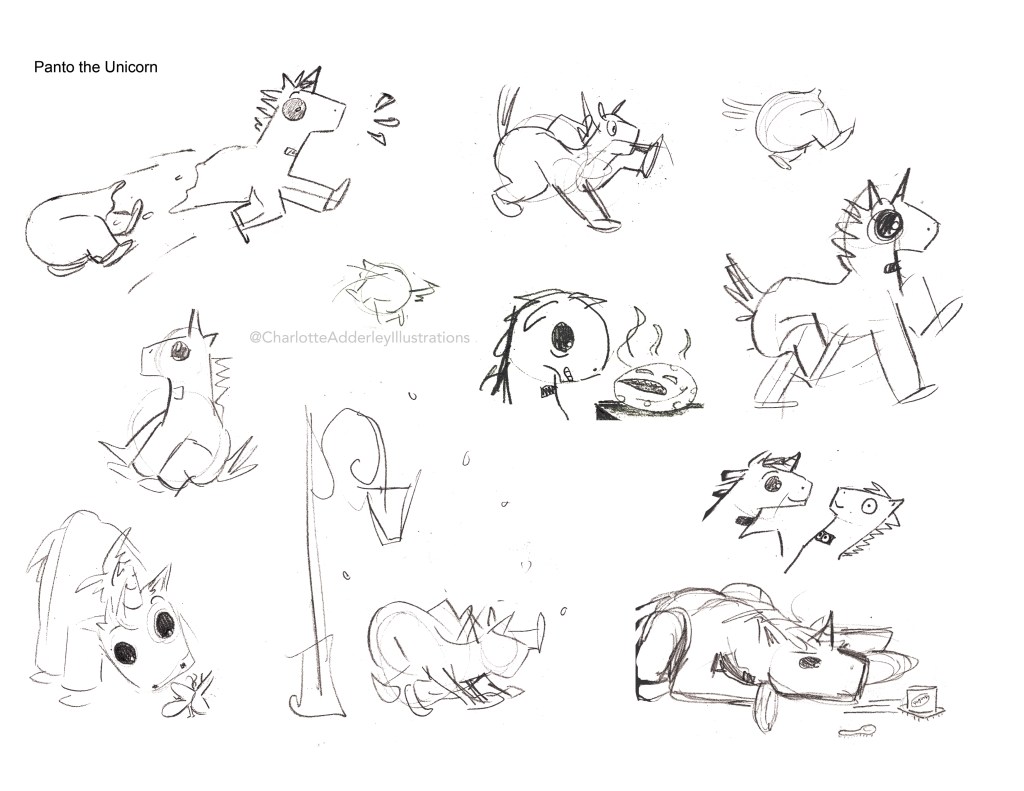 Panto the Unicorn

@CharlotteAdderleyIllustrations